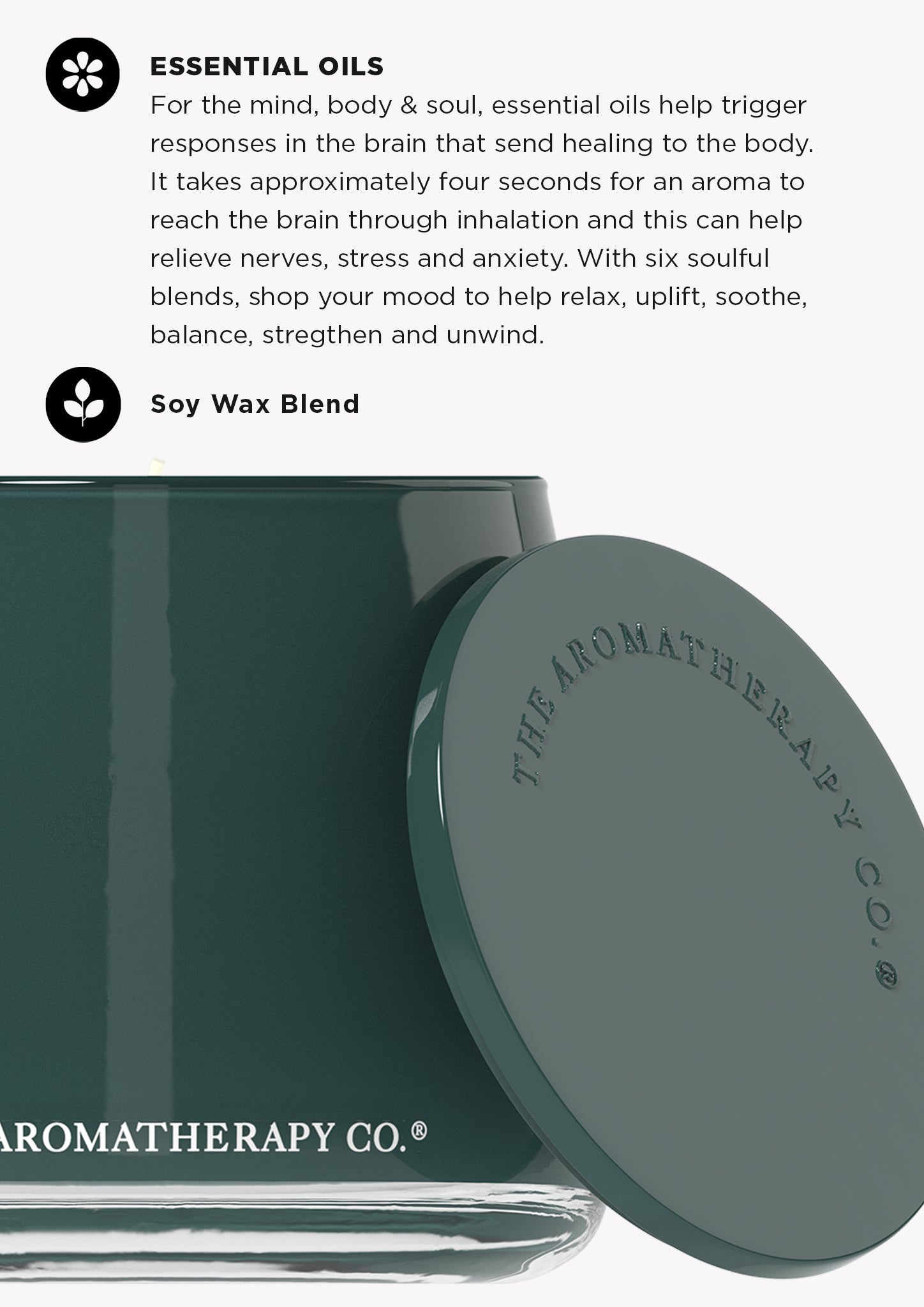 ESSENTIAL OILS

For the mind, body & soul, essential oils help trigger responses in the brain that send healing to the body. It takes approximately four seconds for an aroma to reach the brain through inhalation and this can help relieve nerves, stress and anxiety. With six soulful blends, shop your mood to help relax, uplift, soothe, balance, stregthen and unwind.

Soy Wax Blend

THE AROMATHERAPY CO.®

AROMATHERAPY CO.®