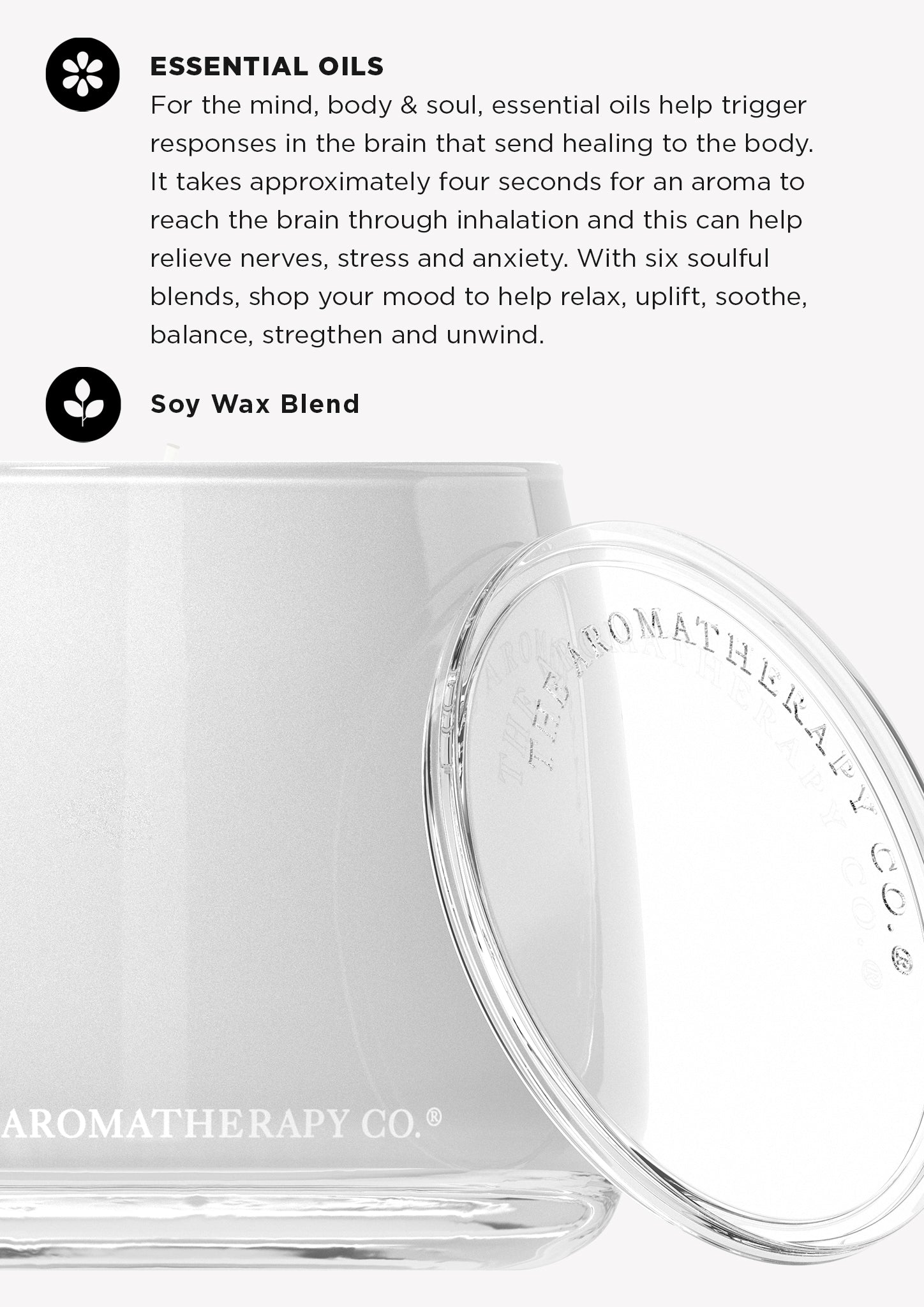 ESSENTIAL OILS

For the mind, body & soul, essential oils help trigger responses in the brain that send healing to the body. It takes approximately four seconds for an aroma to reach the brain through inhalation and this can help relieve nerves, stress and anxiety. With six soulful blends, shop your mood to help relax, uplift, soothe, balance, stregthen and unwind.

Soy Wax Blend

THE AROMATHERAPY CO.®

AROMATHERAPY CO.®