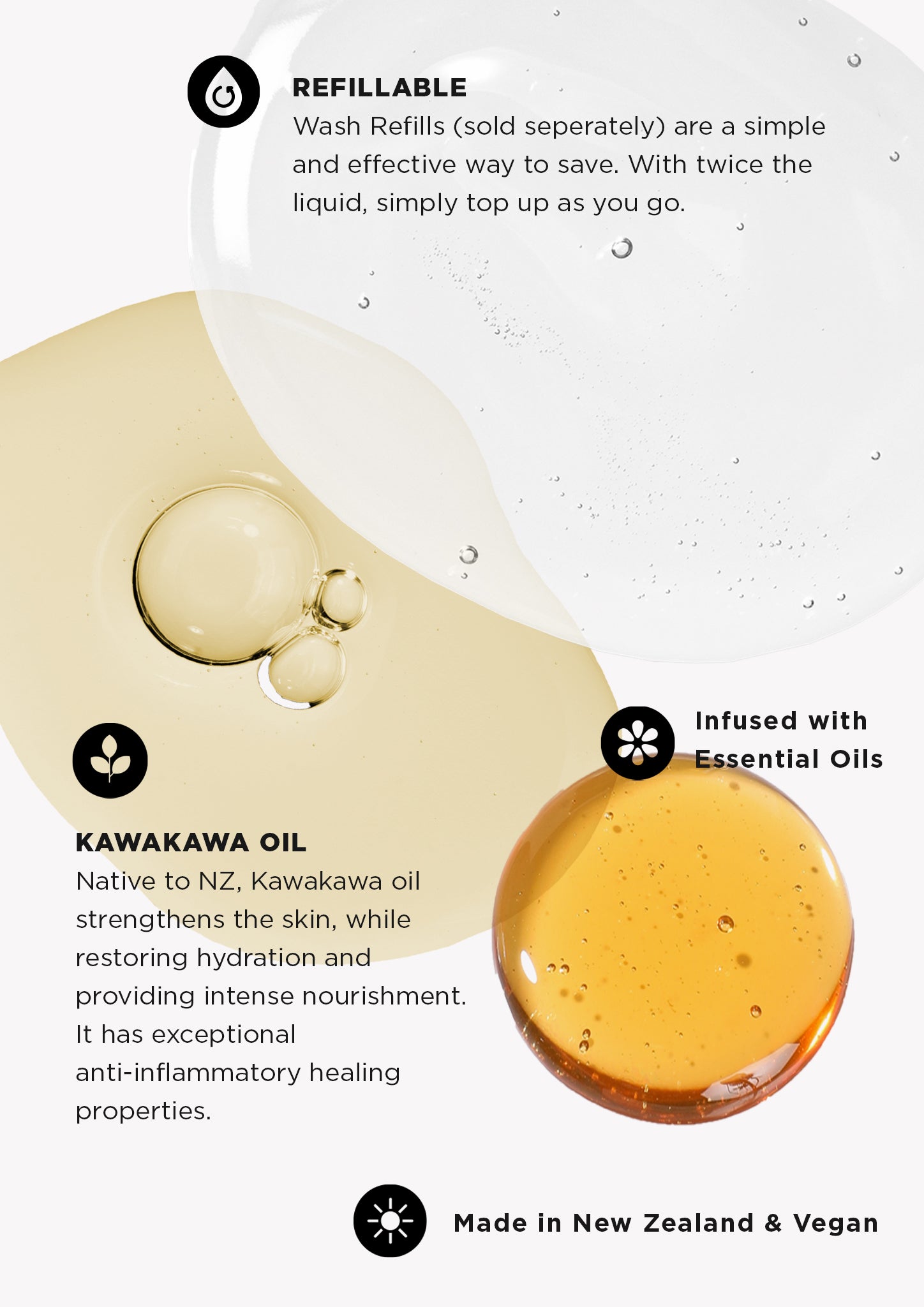 REFILLABLE
Wash Refills (sold seperately) are a simple and effective way to save. With twice the liquid, simply top up as you go.

Infused with Essential Oils

KAWAKAWA OIL
Native to NZ, Kawakawa oil strengthens the skin, while restoring hydration and providing intense nourishment. It has exceptional anti-inflammatory healing properties.

Made in New Zealand & Vegan